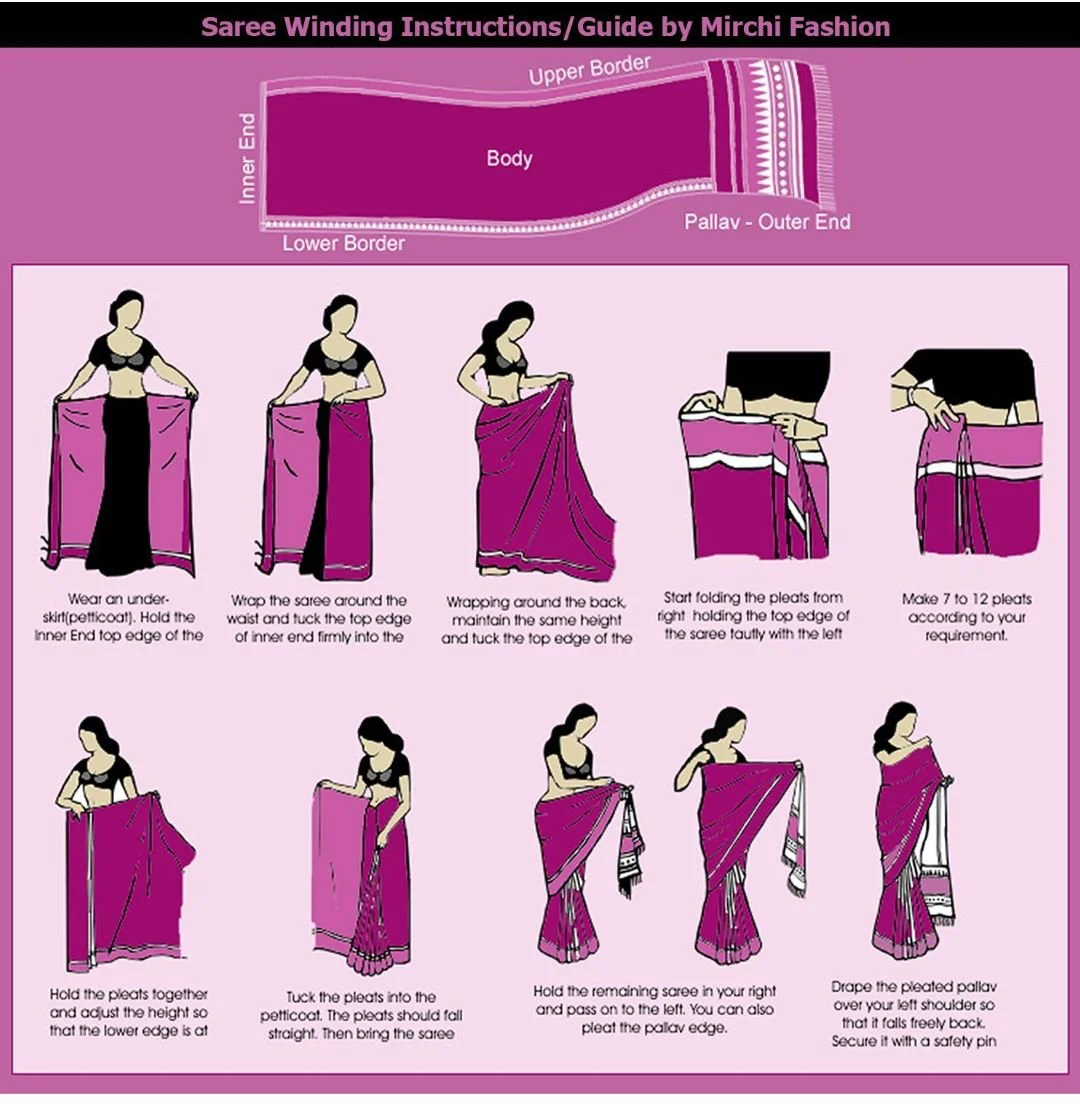 Saree Winding Instructions/Guide by Mirchi Fashion

Upper Border

Inner End

Body

Pallav - Outer End

Lower Border

Wear an under-skirt(petticoat). Hold the Inner End top edge of the

Wrap the saree around the waist and tuck the top edge of inner end firmly into the

Wrapping around the back, maintain the same height and tuck the top edge of the

Start folding the pleats from right holding the top edge of the saree tautly with the left

Make 7 to 12 pleats according to your requirement.

Hold the pleats together and adjust the height so that the lower edge is at

Tuck the pleats into the petticoat. The pleats should fall straight. Then bring the saree

Hold the remaining saree in your right and pass on to the left. You can also pleat the pallav edge.

Drape the pleated pallav over your left shoulder so that it falls freely back. Secure it with a safety pin